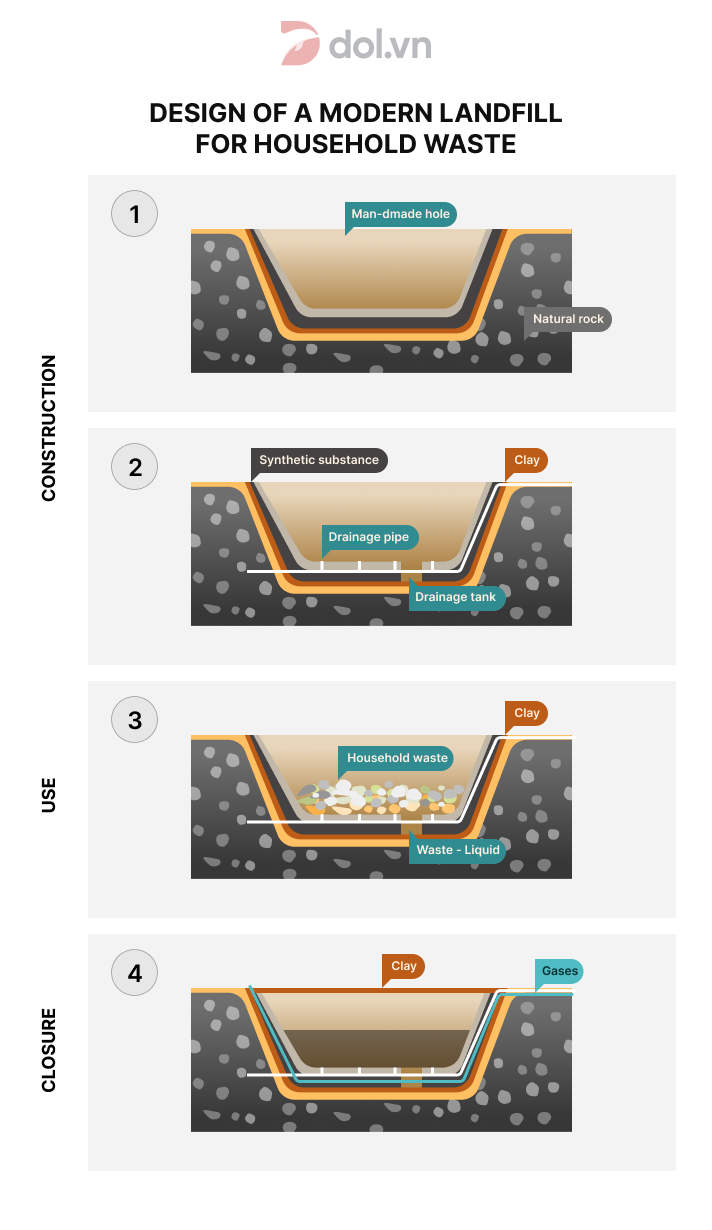 dol.vn

DESIGN OF A MODERN LANDFILL FOR HOUSEHOLD WASTE

CONSTRUCTION

1

Man-dmade hole

Natural rock

2

Synthetic substance

Clay

Drainage pipe

Drainage tank

USE

3

Clay

Household waste

Waste - Liquid

CLOSURE

4

Clay

Gases